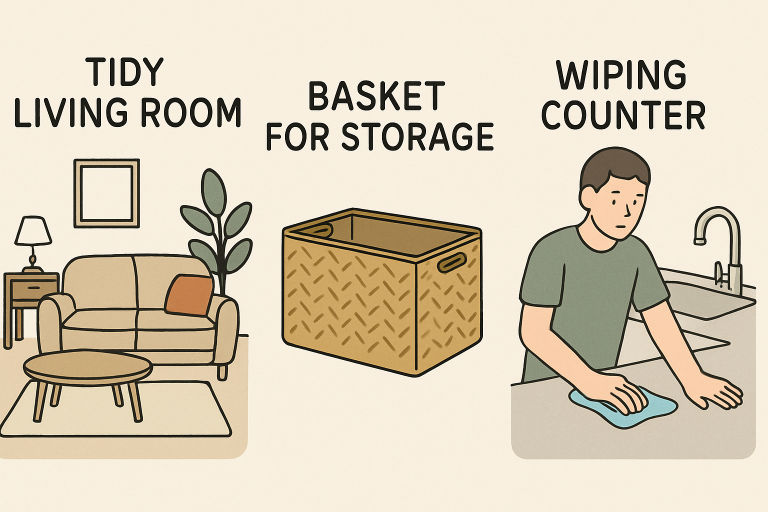 TIDY LIVING ROOM

BASKET FOR STORAGE

WIPING COUNTER